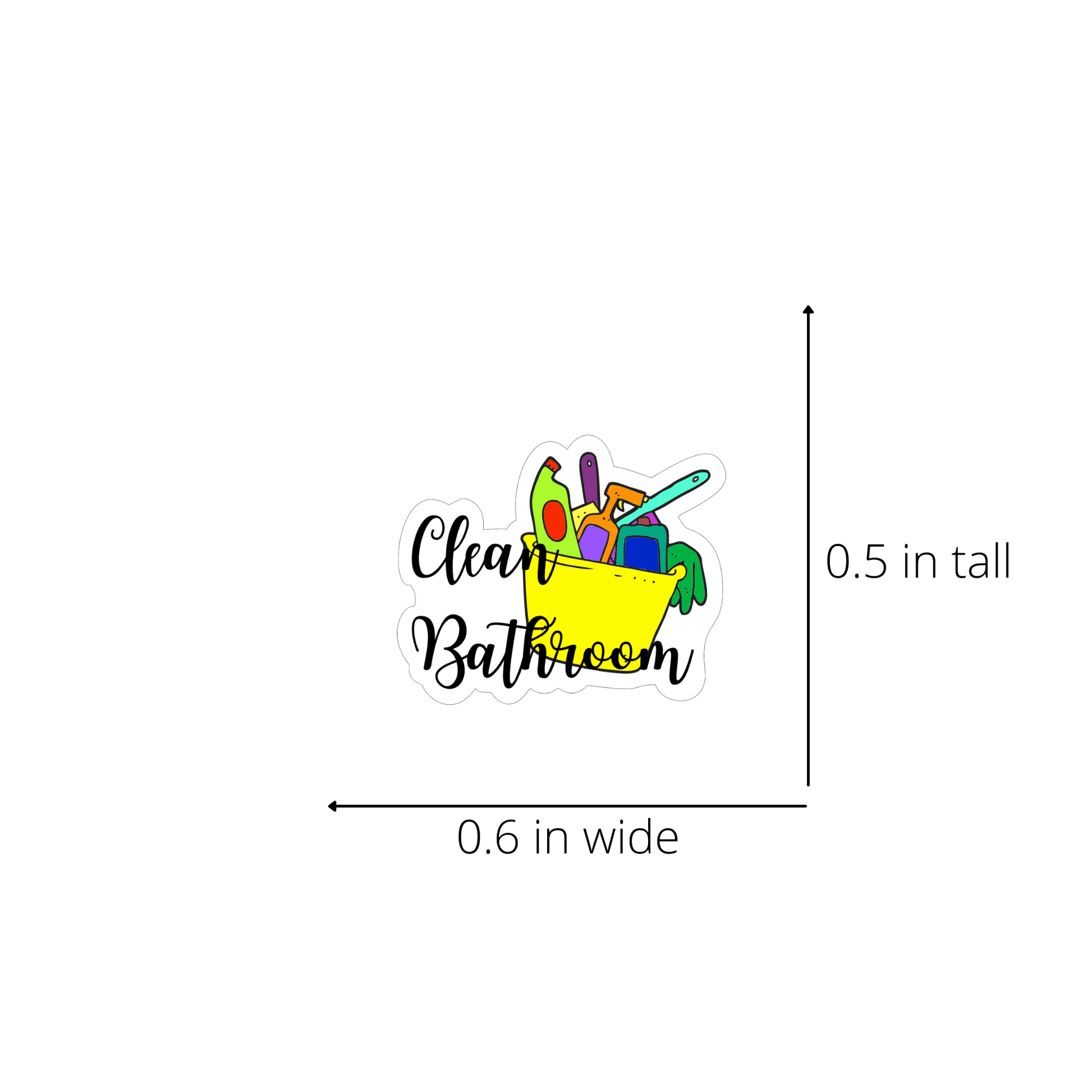 Clean Bathroom

0.5 in tall

0.6 in wide