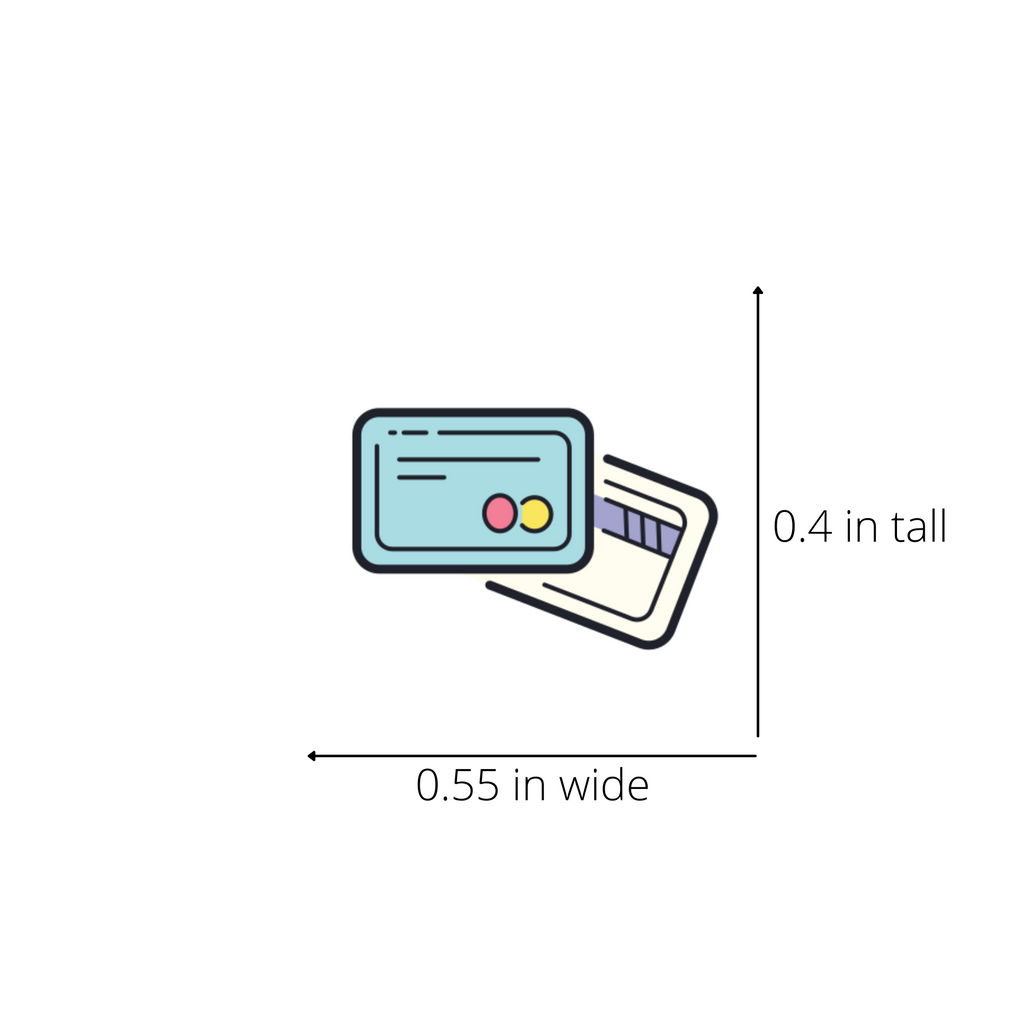 0.4 in tall

0.55 in wide