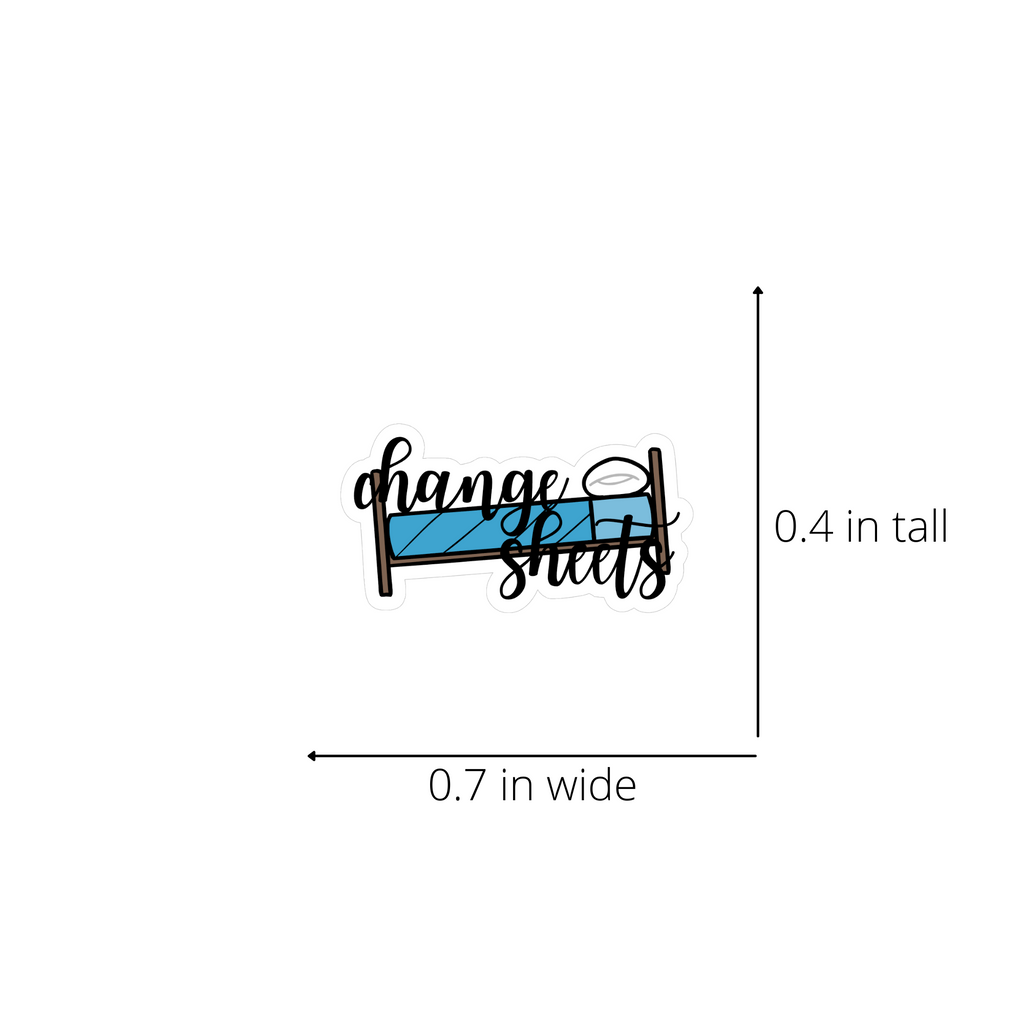 change sheets

0.4 in tall

0.7 in wide